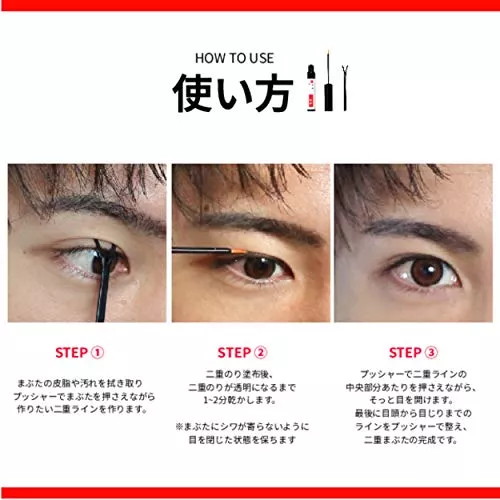 HOW TO USE
使い方

STEP ①

まぶたの皮脂や汚れを拭き取り
プッシャーでまぶたを押さえながら
作りたい二重ラインを作ります。

STEP ②

二重のり塗布後、
二重のりが透明になるまで
1~2分乾かします。

※まぶたにシワが寄らないように
目を閉じた状態を保ちます

STEP ③

プッシャーで二重ラインの
中央部分あたりを押さえながら、
そっと目を開けます。
最後に目頭から目じりまでの
ラインをプッシャーで整え、
二重まぶたの完成です。