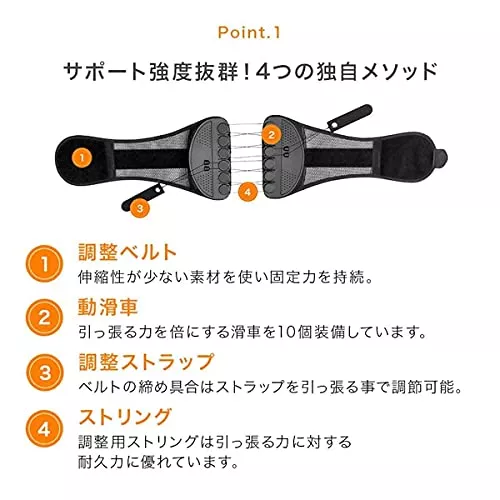 Point.1

サポート強度抜群！4つの独自メソッド

1

2

3

4

1 調整ベルト
伸縮性が少ない素材を使い固定力を持続。

2 動滑車
引っ張る力を倍にする滑車を10個装備しています。

3 調整ストラップ
ベルトの締め具合はストラップを引っ張る事で調節可能。

4 ストリング
調整用ストリングは引っ張る力に対する耐久力に優れています。