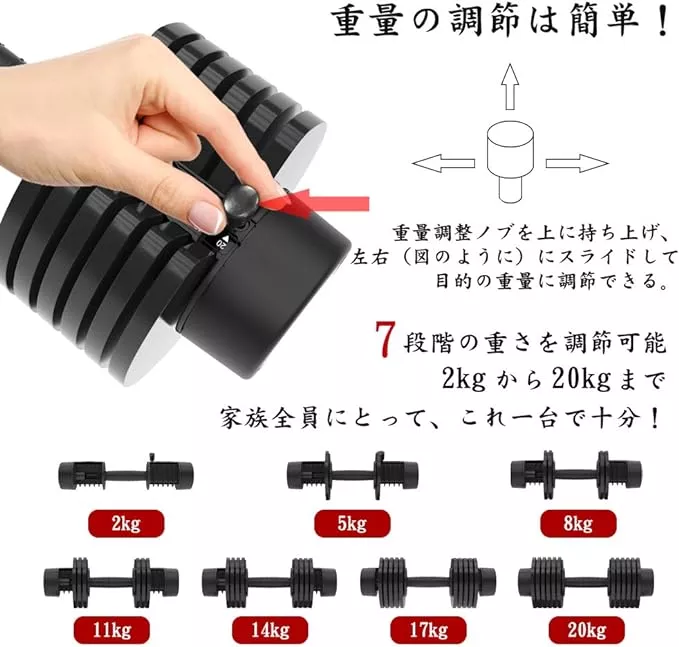 重量の調節は簡単！

20

重量調整ノブを上に持ち上げ、左右（図のように）にスライドして目的の重量に調節できる。

7段階の重さを調節可能
2kgから20kgまで
家族全員にとって、これ一台で十分！

2kg

5kg

8kg

11kg

14kg

17kg

20kg