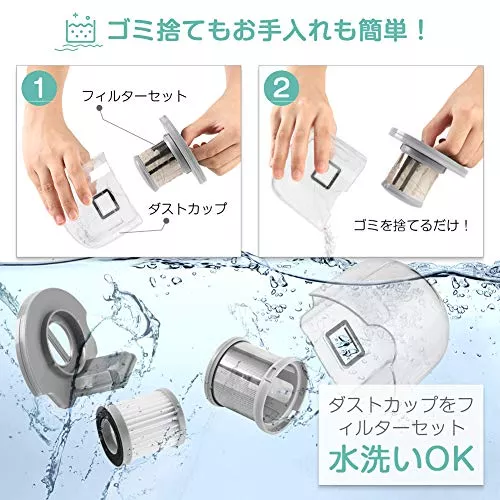 ゴミ捨てもお手入れも簡単！

1
フィルターセット
ダストカップ

2
ゴミを捨てるだけ！

ダストカップをフィルターセット
水洗いOK