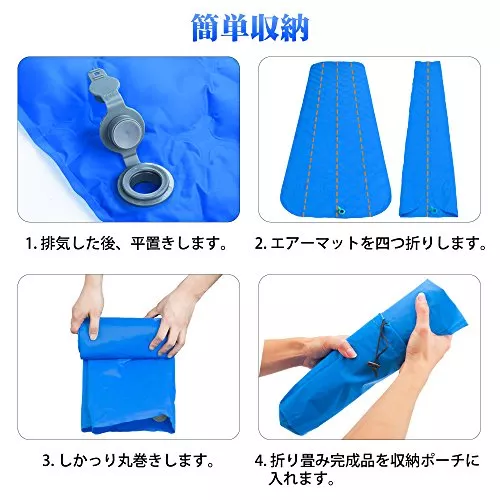 簡単収納

1. 排気した後、平置きします。

2. エアーマットを四つ折りします。

3. しかっり丸巻きします。

4. 折り畳み完成品を収納ポーチに入れます。